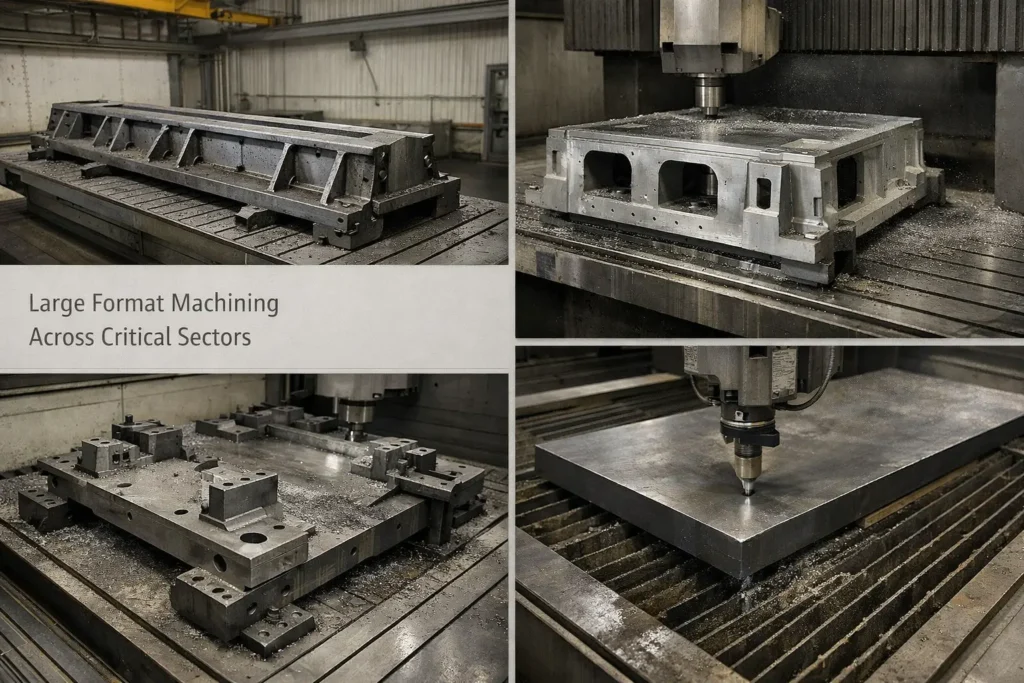 Large Format Machining
Across Critical Sectors